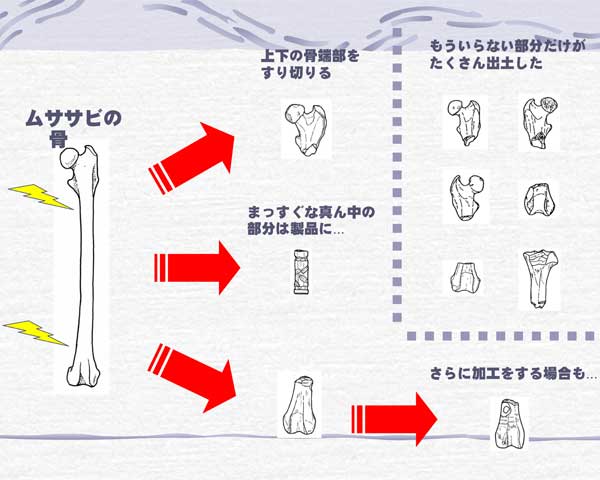 ムササビの骨

上下の骨端部をすり切りる

まっすぐな真ん中の部分は製品に…

もういらない部分だけがたくさん出土した

さらに加工をする場合も…